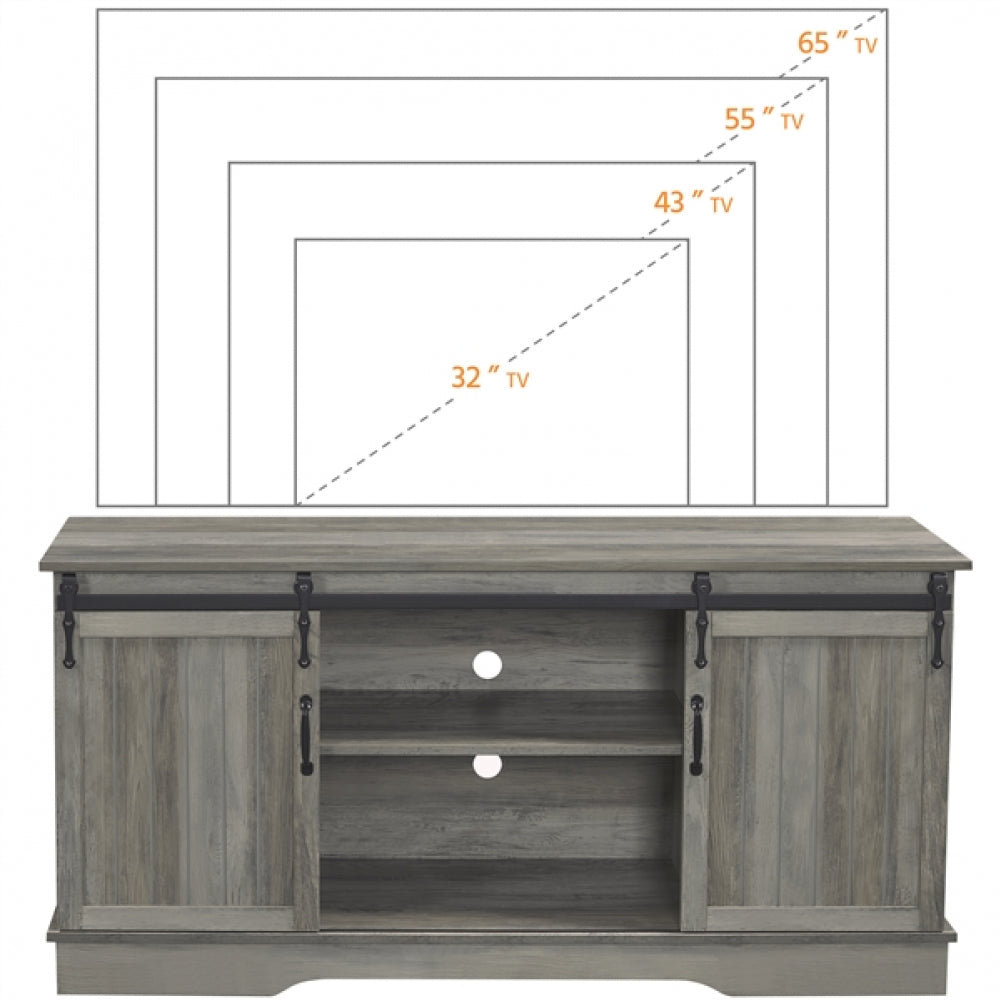 65 ″ TV

55 ″ TV

43 ″ TV

32 ″ TV