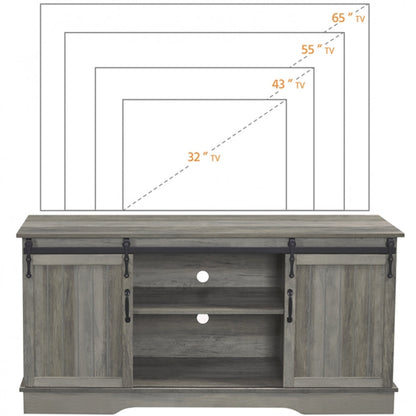 65 " TV

55 " TV

43 " TV

32 " TV