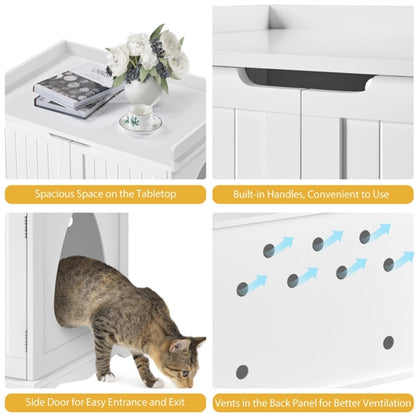 Spacious Space on the Tabletop

Built-in Handles, Convenient to Use

Side Door for Easy Entrance and Exit

Vents in the Back Panel for Better Ventilation