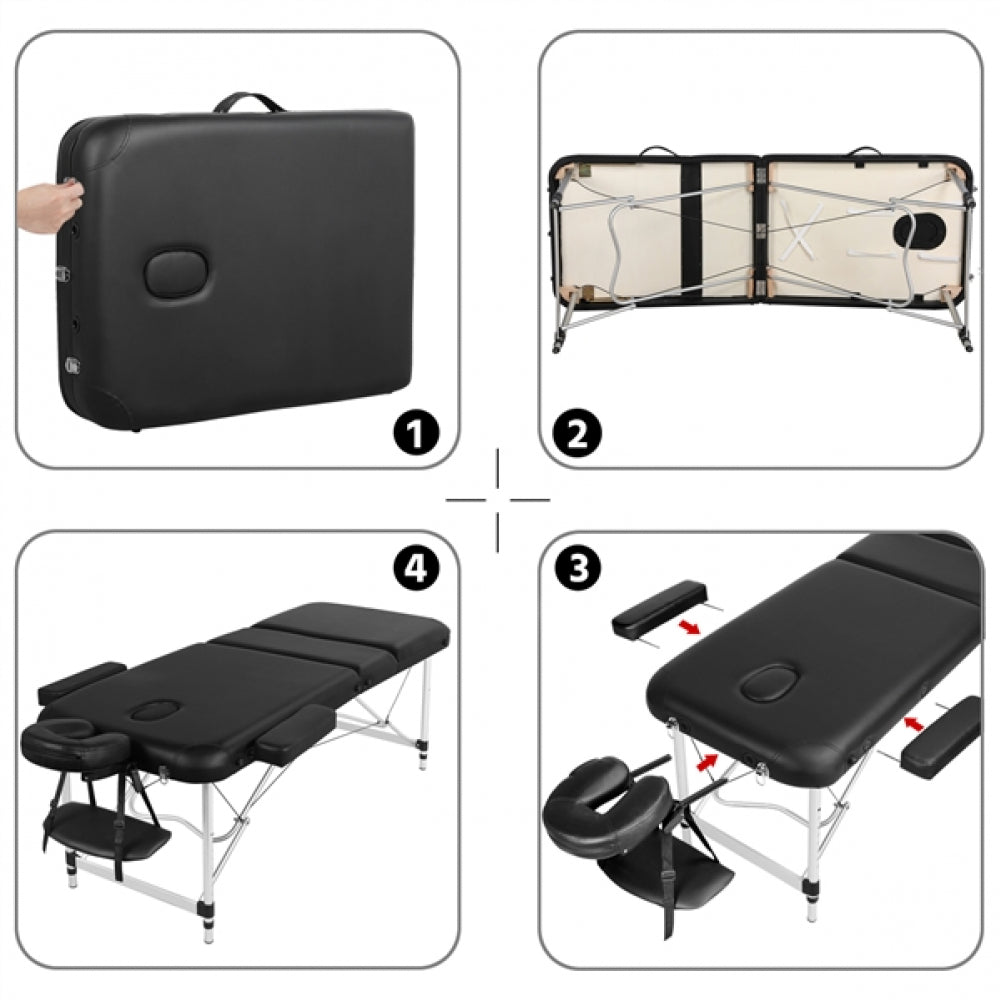 1

2

4

3