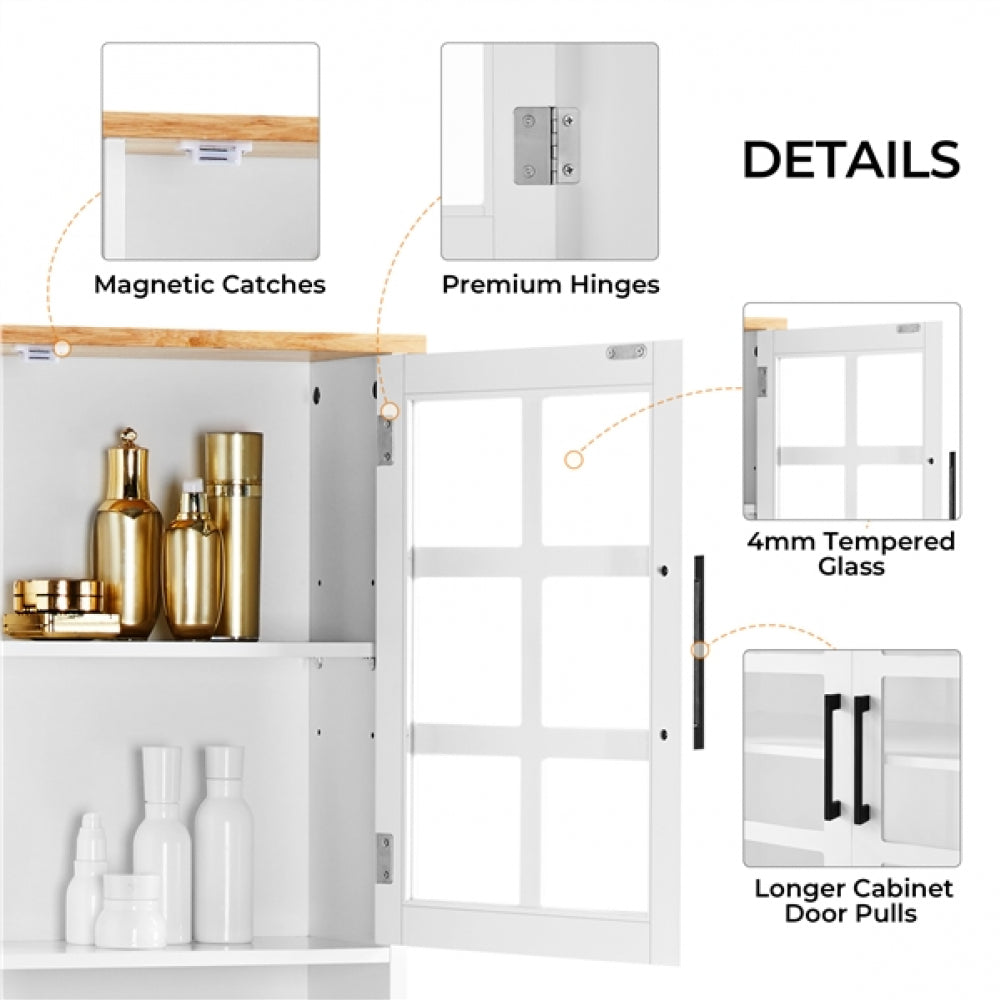 DETAILS

Magnetic Catches

Premium Hinges

4mm Tempered Glass

Longer Cabinet Door Pulls