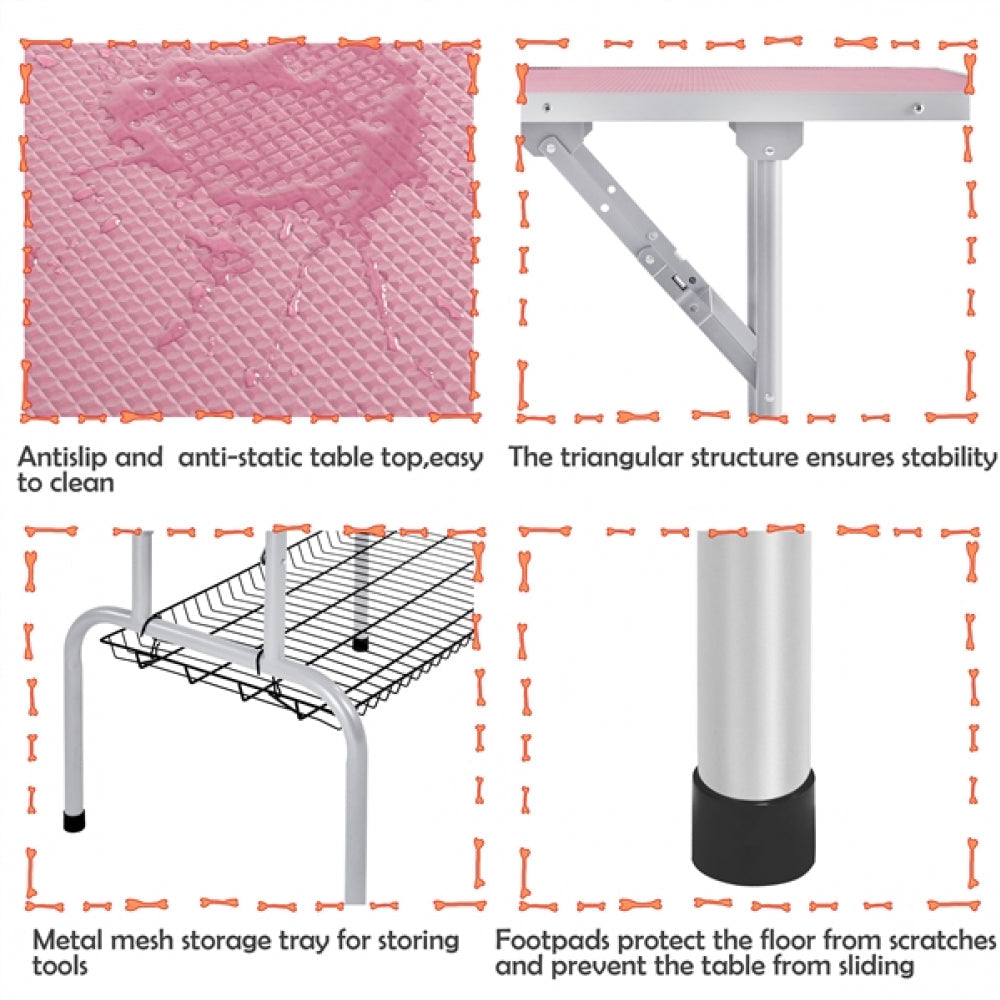 Antislip and  anti-static table top,easy to clean

The triangular structure ensures stability

Metal mesh storage tray for storing tools

Footpads protect the floor from scratches and prevent the table from sliding