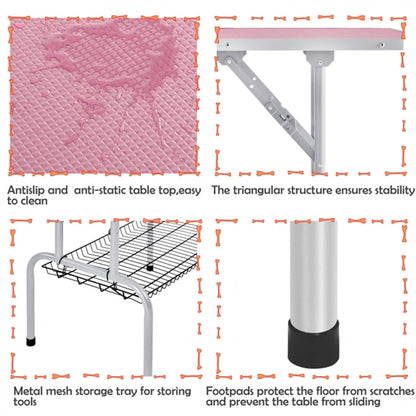 Antislip and anti-static table top,easy to clean

The triangular structure ensures stability

Metal mesh storage tray for storing tools

Footpads protect the floor from scratches and prevent the table from sliding