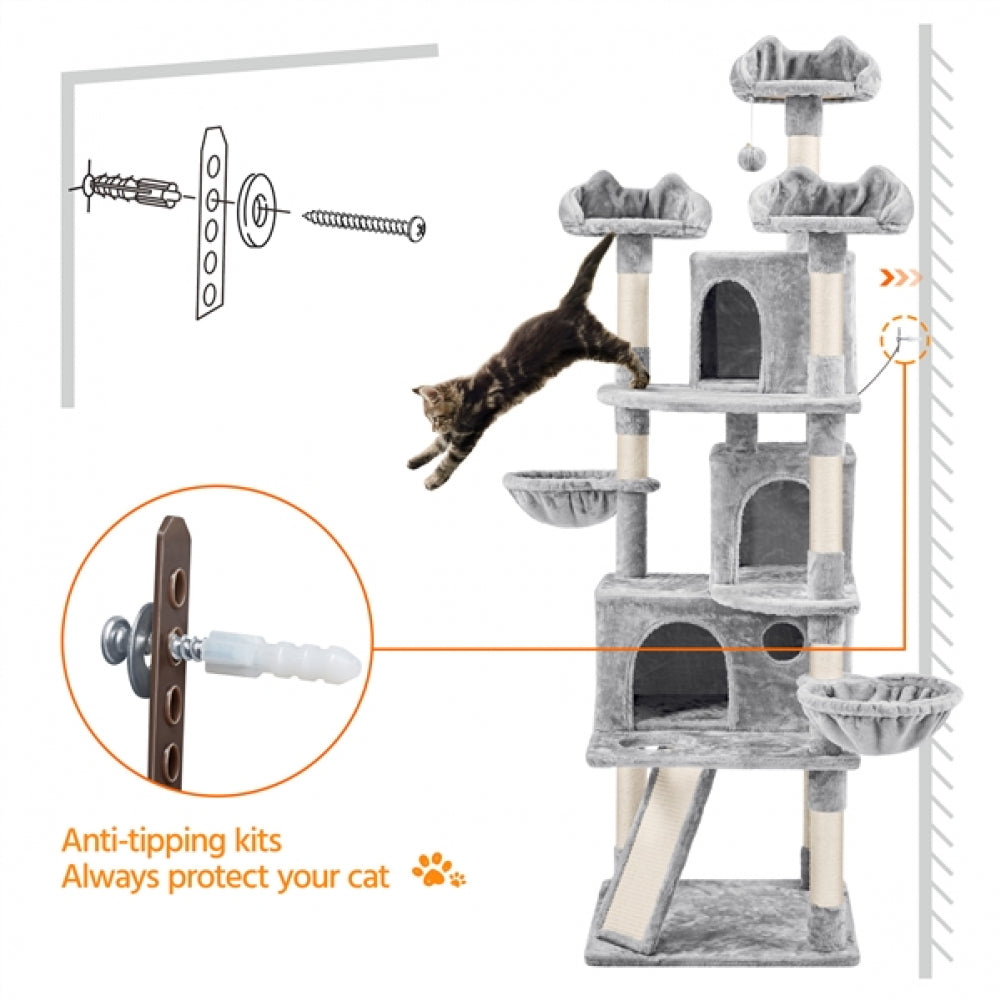 Anti-tipping kits
Always protect your cat