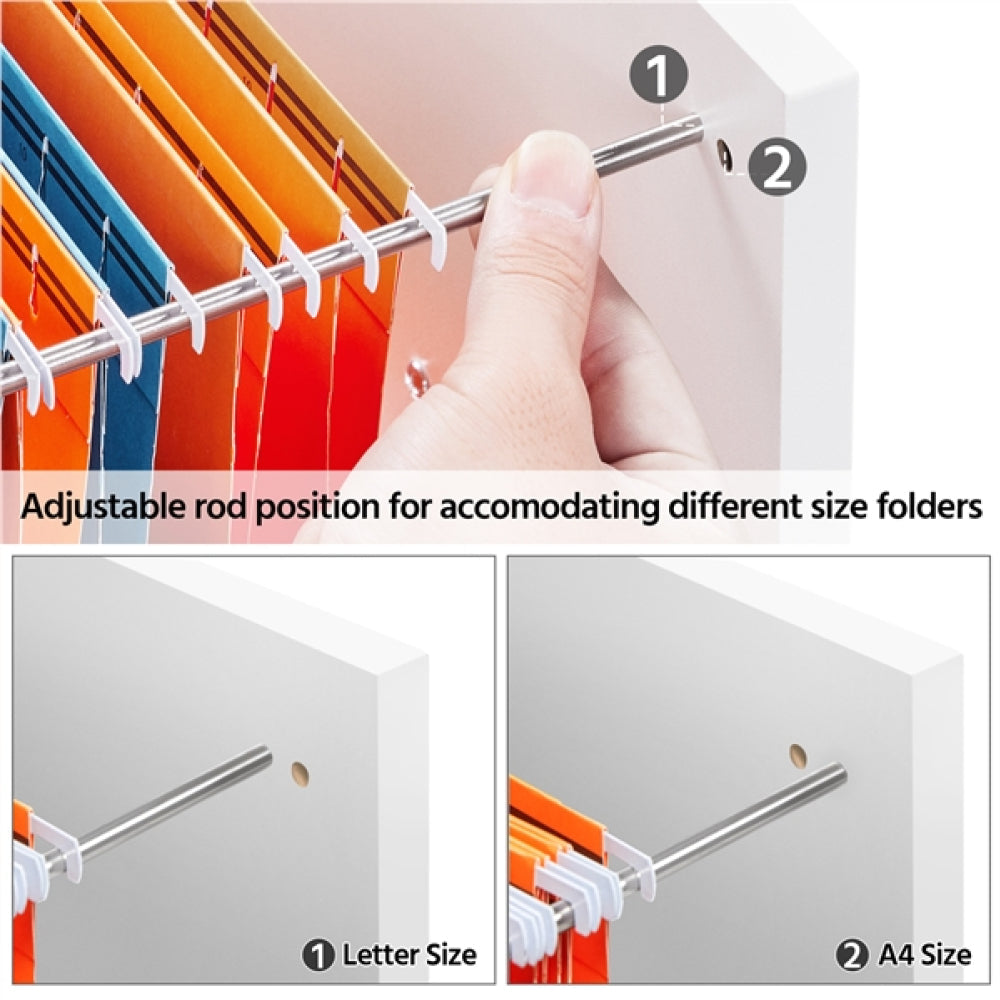 1
2
Adjustable rod position for accomodating different size folders
1 Letter Size
2 A4 Size