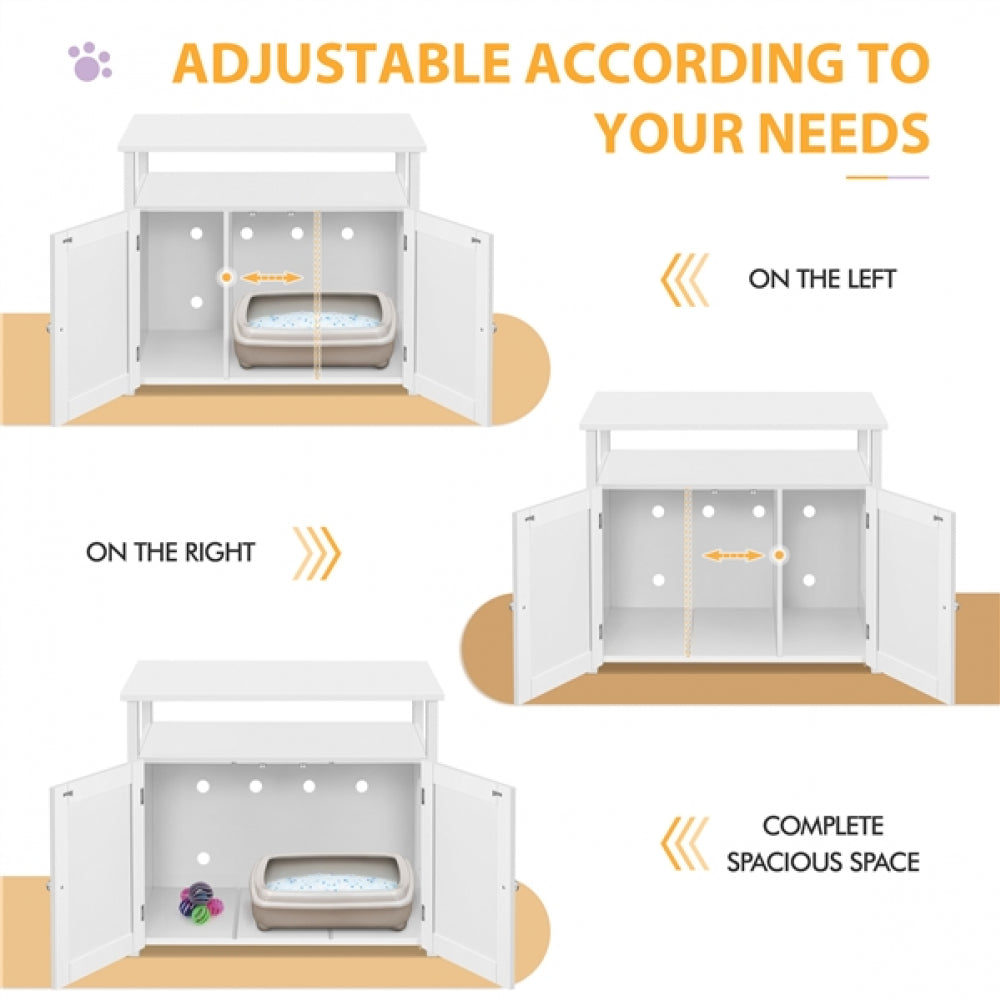 ADJUSTABLE ACCORDING TO YOUR NEEDS

ON THE LEFT

ON THE RIGHT

COMPLETE SPACIOUS SPACE