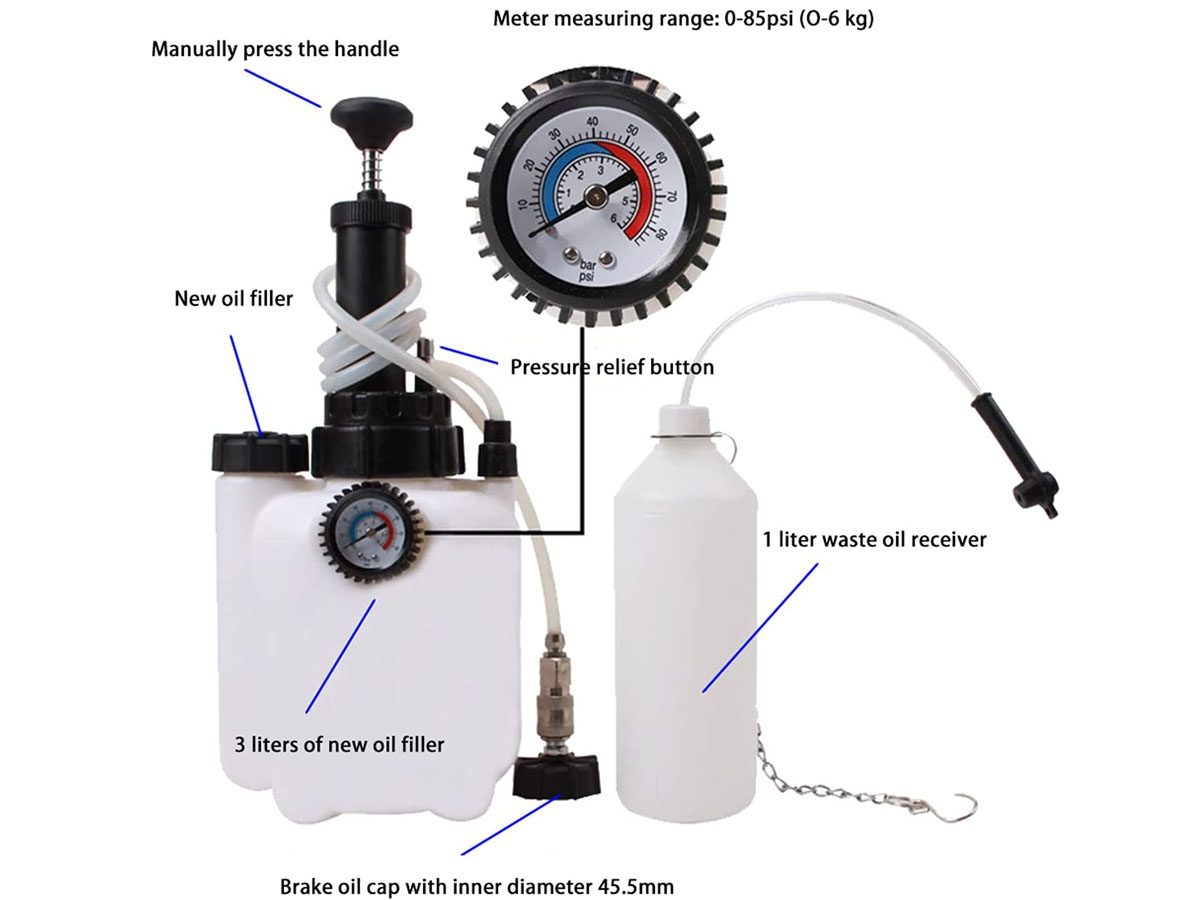 Meter measuring range: 0-85psi (O-6 kg)

Manually press the handle

10
20
30
40
50
60
70
80
1
2
3
4
5
6
bar
psi

New oil filler

Pressure relief button

1 liter waste oil receiver

3 liters of new oil filler

Brake oil cap with inner diameter 45.5mm