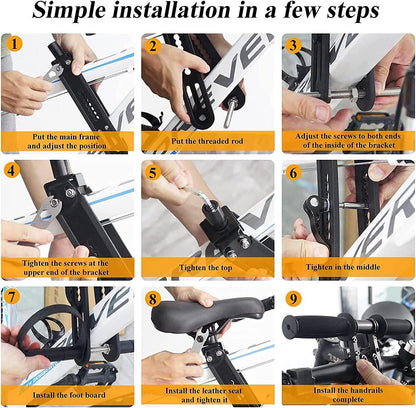 Simple installation in a few steps

1
Put the main frame and adjust the position

2
Put the threaded rod

3
Adjust the screws to both ends of the inside of the bracket

4
Tighten the screws at the upper end of the bracket

5
Tighten the top

6
Tighten in the middle

7
Install the foot board

8
Install the leather seat and tighten it

9
Install the handrails complete