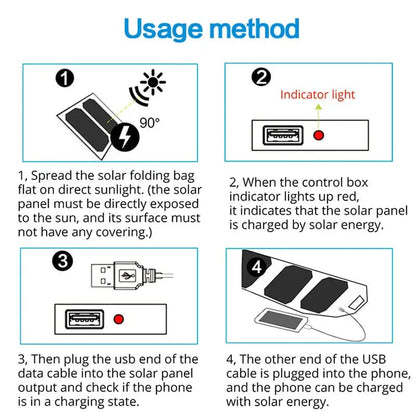 Usage method

1

90°

1, Spread the solar folding bag flat on direct sunlight. (the solar panel must be directly exposed to the sun, and its surface must not have any covering.)

2

Indicator light

2, When the control box indicator lights up red, it indicates that the solar panel is charged by solar energy.

3

3, Then plug the usb end of the data cable into the solar panel output and check if the phone is in a charging state.

4

4, The other end of the USB cable is plugged into the phone, and the phone can be charged with solar energy.