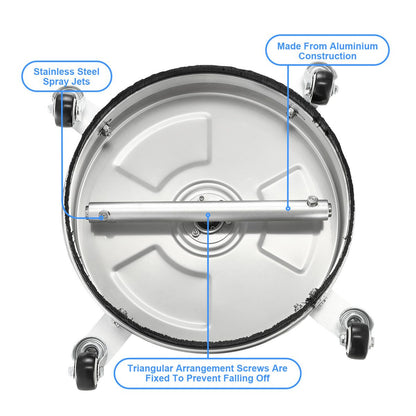 Stainless Steel Spray Jets

Made From Aluminium Construction

Triangular Arrangement Screws Are Fixed To Prevent Falling Off