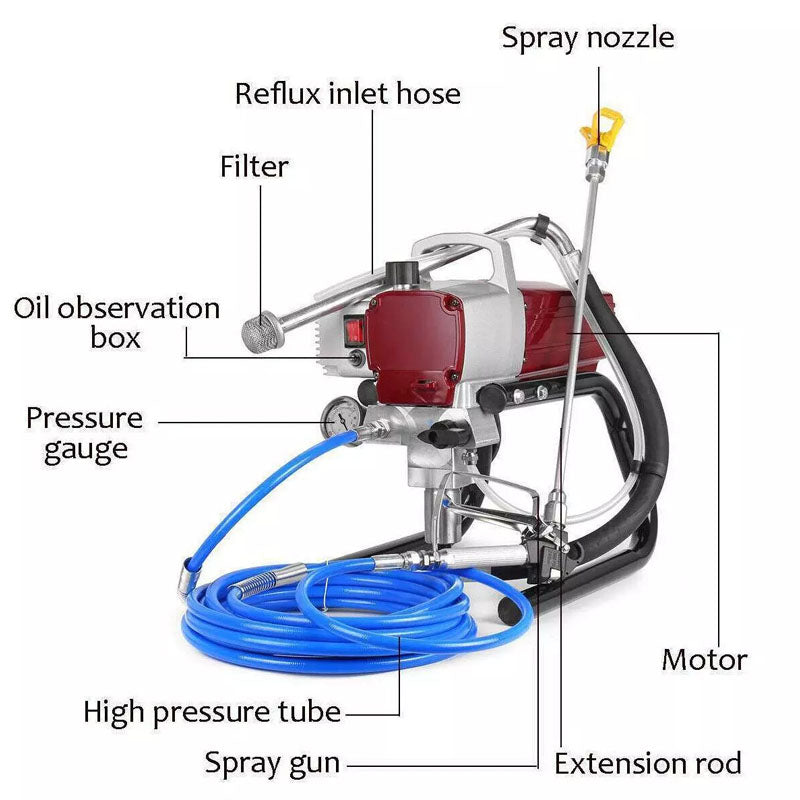 Spray nozzle

Reflux inlet hose

Filter

Oil observation box

Pressure gauge

Motor

High pressure tube

Spray gun

Extension rod