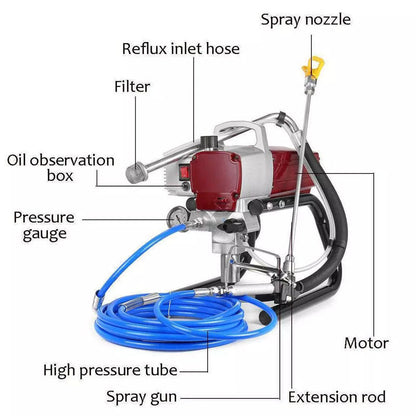 Spray nozzle

Reflux inlet hose

Filter

Oil observation box

Pressure gauge

Motor

High pressure tube

Spray gun

Extension rod