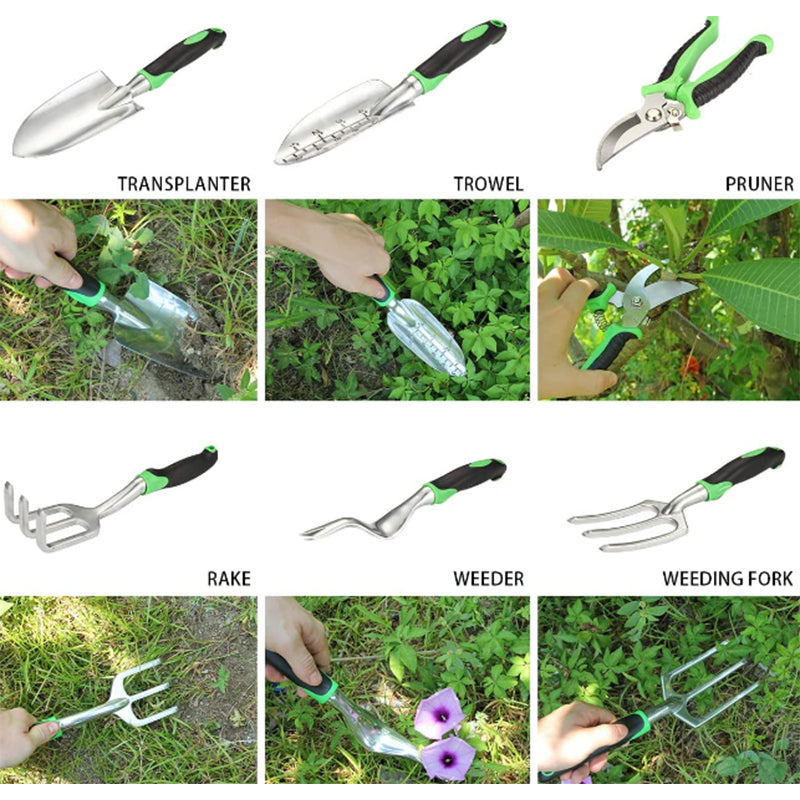 TRANSPLANTER

TROWEL

PRUNER

RAKE

WEEDER

WEEDING FORK