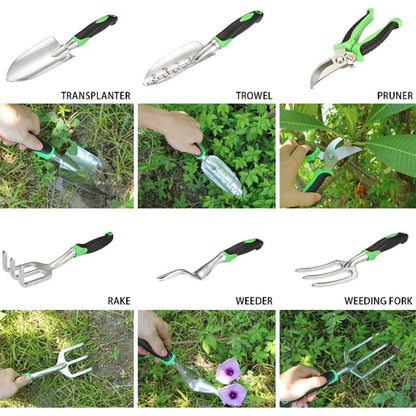 TRANSPLANTER

TROWEL

PRUNER

RAKE

WEEDER

WEEDING FORK