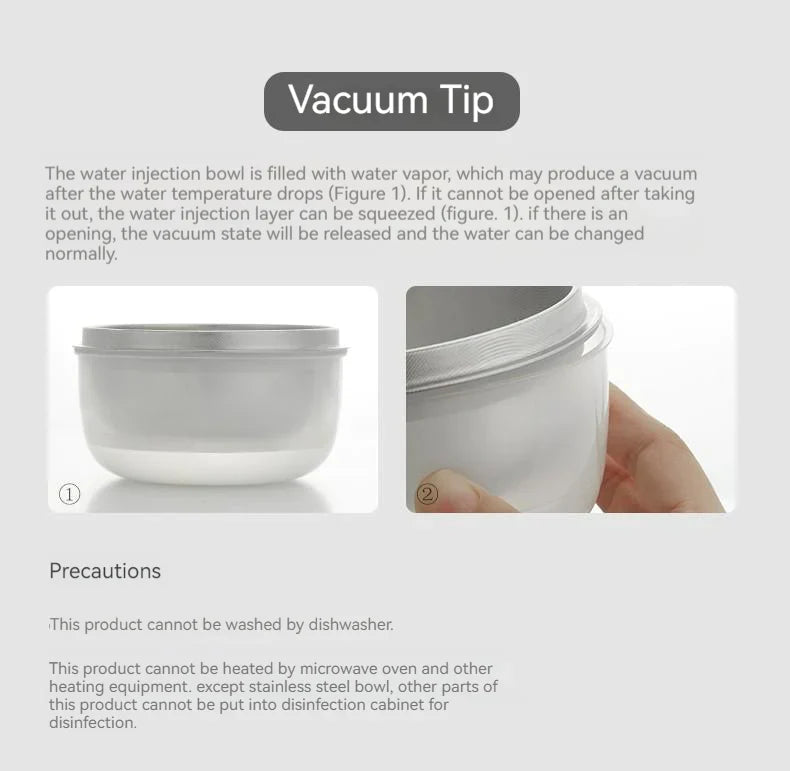 Vacuum Tip

The water injection bowl is filled with water vapor, which may produce a vacuum after the water temperature drops (Figure 1). If it cannot be opened after taking it out, the water injection layer can be squeezed (figure. 1). if there is an opening, the vacuum state will be released and the water can be changed normally.

①

②

Precautions

This product cannot be washed by dishwasher.

This product cannot be heated by microwave oven and other heating equipment. except stainless steel bowl, other parts of this product cannot be put into disinfection cabinet for disinfection.