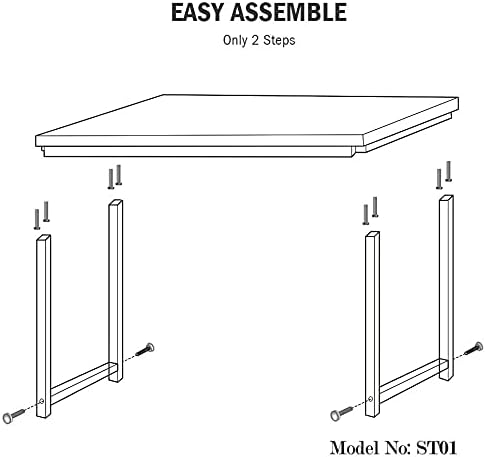 EASY ASSEMBLE

Only 2 Steps

Model No: ST01