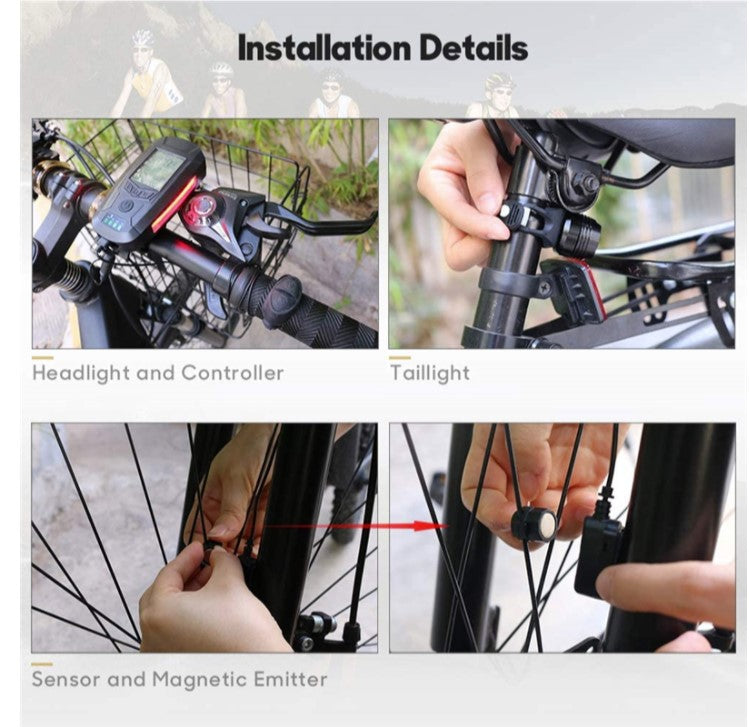 Installation Details

Headlight and Controller

Taillight

Sensor and Magnetic Emitter