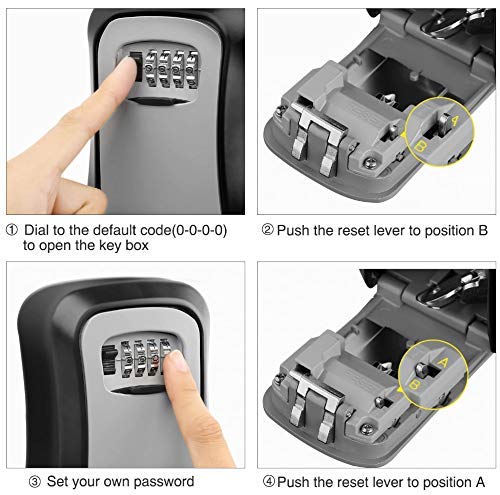 A
B

① Dial to the default code(0-0-0-0) to open the key box

② Push the reset lever to position B

A
B

③ Set your own password

④ Push the reset lever to position A