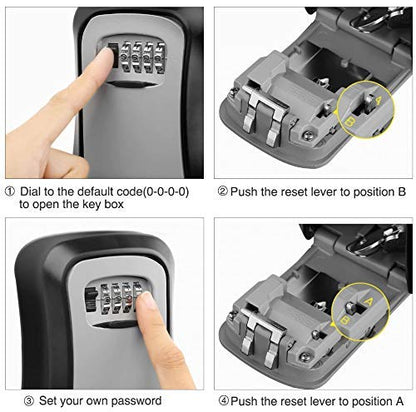 A
B

① Dial to the default code(0-0-0-0) to open the key box

② Push the reset lever to position B

A
B

③ Set your own password

④ Push the reset lever to position A