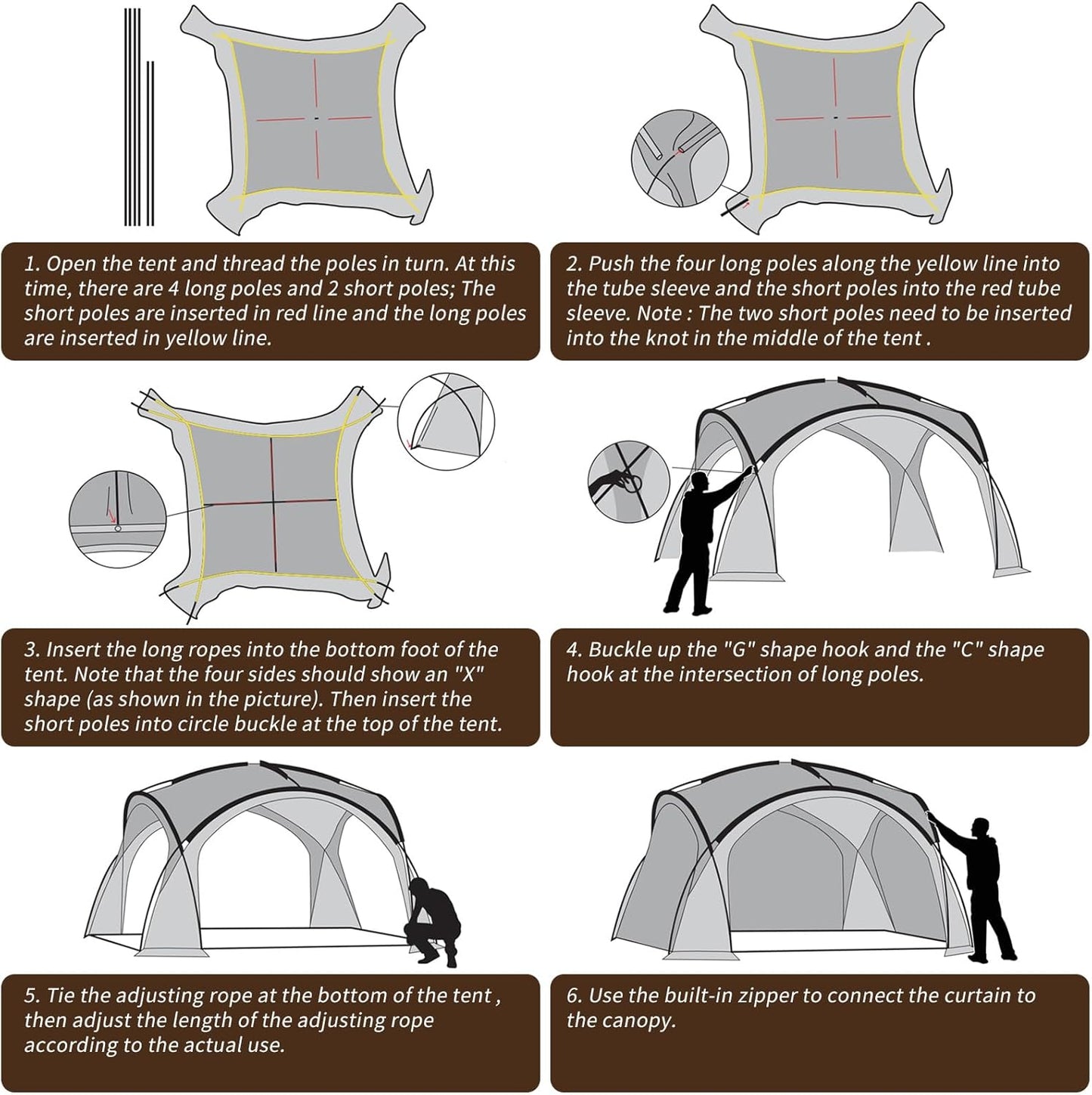 1. Open the tent and thread the poles in turn. At this time, there are 4 long poles and 2 short poles; The short poles are inserted in red line and the long poles are inserted in yellow line.

2. Push the four long poles along the yellow line into the tube sleeve and the short poles into the red tube sleeve. Note : The two short poles need to be inserted into the knot in the middle of the tent .

3. Insert the long ropes into the bottom foot of the tent. Note that the four sides should show an "X" shape (as shown in the picture). Then insert the short poles into circle buckle at the top of the tent.

4. Buckle up the "G" shape hook and the "C" shape hook at the intersection of long poles.

5. Tie the adjusting rope at the bottom of the tent , then adjust the length of the adjusting rope according to the actual use.

6. Use the built-in zipper to connect the curtain to the canopy.