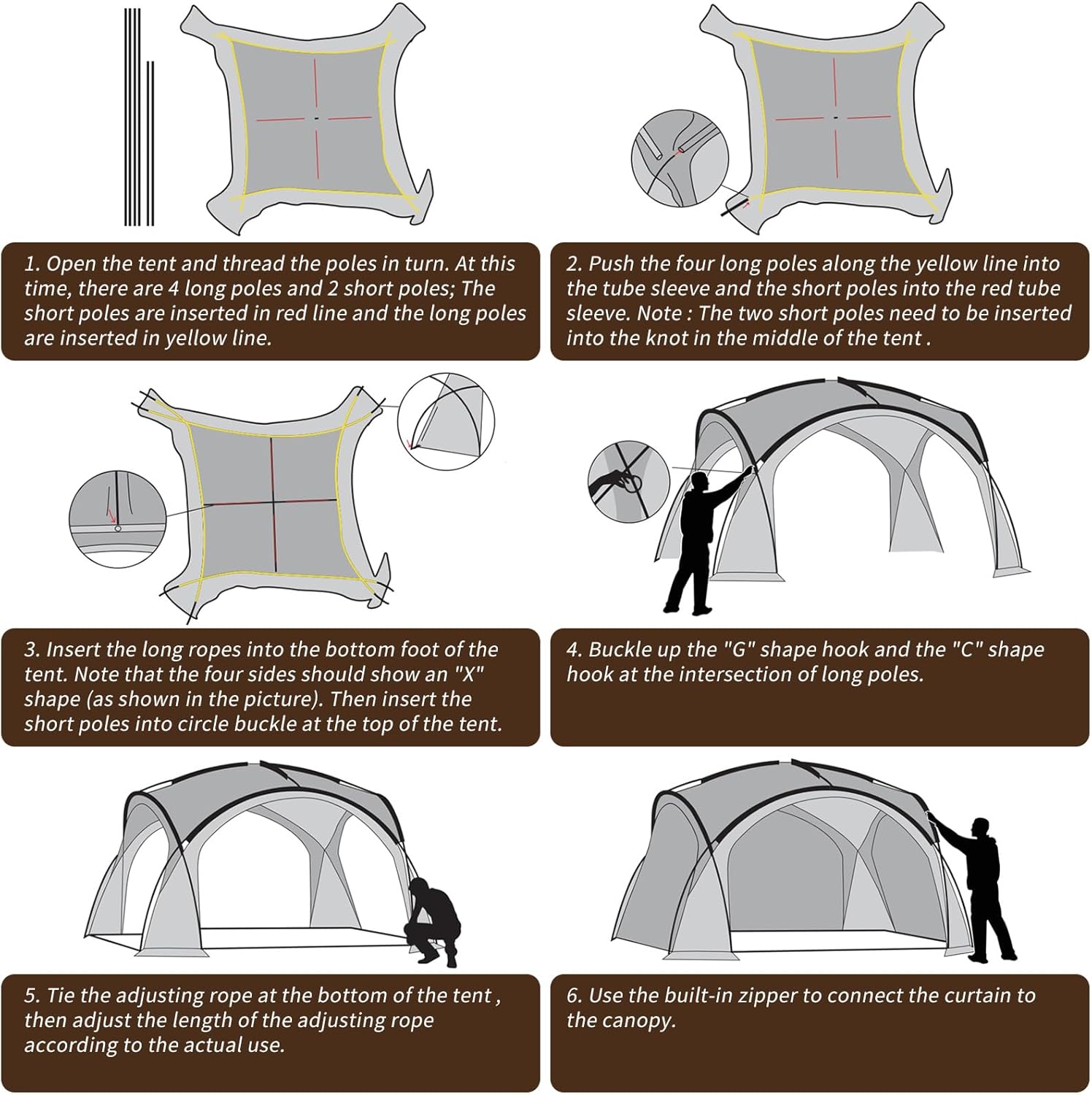 1. Open the tent and thread the poles in turn. At this time, there are 4 long poles and 2 short poles; The short poles are inserted in red line and the long poles are inserted in yellow line.

2. Push the four long poles along the yellow line into the tube sleeve and the short poles into the red tube sleeve. Note : The two short poles need to be inserted into the knot in the middle of the tent .

3. Insert the long ropes into the bottom foot of the tent. Note that the four sides should show an "X" shape (as shown in the picture). Then insert the short poles into circle buckle at the top of the tent.

4. Buckle up the "G" shape hook and the "C" shape hook at the intersection of long poles.

5. Tie the adjusting rope at the bottom of the tent , then adjust the length of the adjusting rope according to the actual use.

6. Use the built-in zipper to connect the curtain to the canopy.