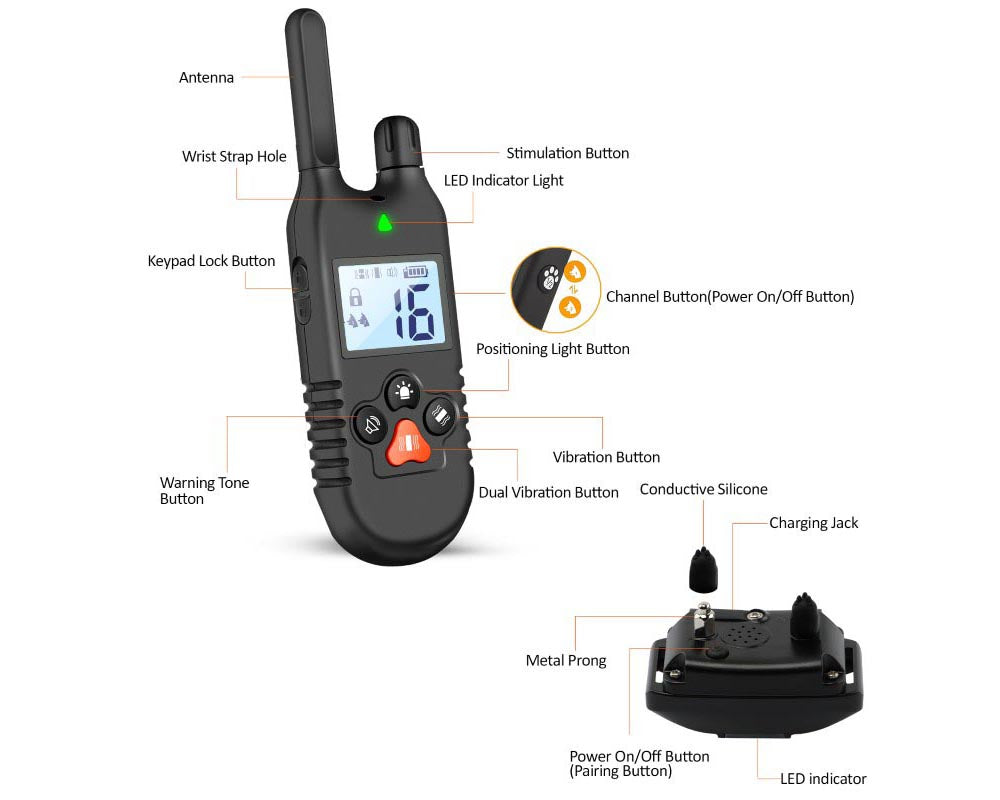 Antenna

Wrist Strap Hole

Stimulation Button

LED Indicator Light

Keypad Lock Button

16

Channel Button(Power On/Off Button)

Positioning Light Button

Vibration Button

Warning Tone Button

Dual Vibration Button

Conductive Silicone

Charging Jack

Metal Prong

Power On/Off Button (Pairing Button)

LED indicator