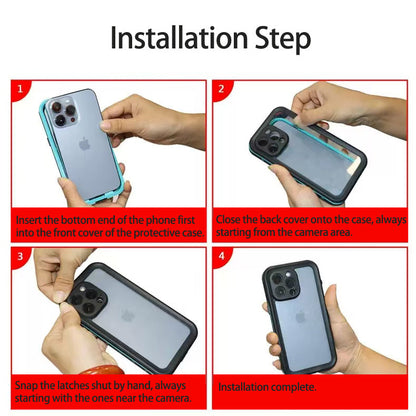 Installation Step

1

Insert the bottom end of the phone first into the front cover of the protective case.

2

Close the back cover onto the case, always starting from the camera area.

3

Snap the latches shut by hand, always starting with the ones near the camera.

4

Installation complete.