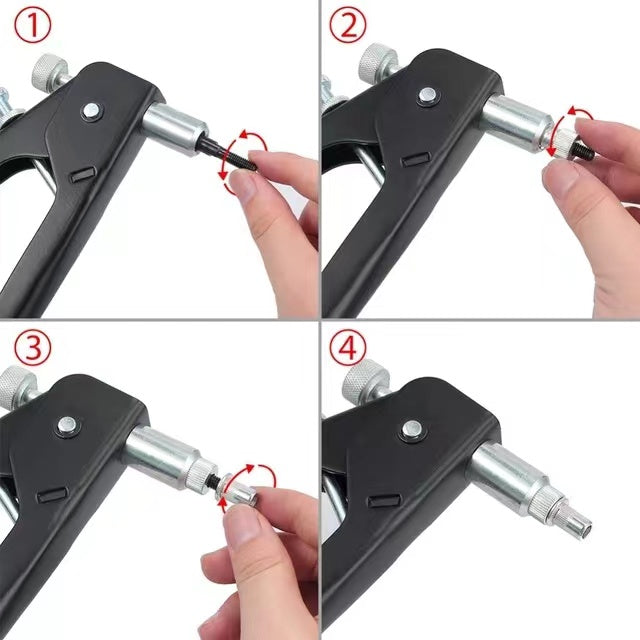 ①
②
③
④