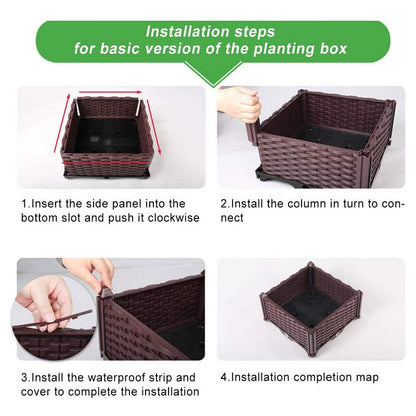 Installation steps
for basic version of the planting box

1.Insert the side panel into the bottom slot and push it clockwise

2.Install the column in turn to connect

3.Install the waterproof strip and cover to complete the installation

4.Installation completion map