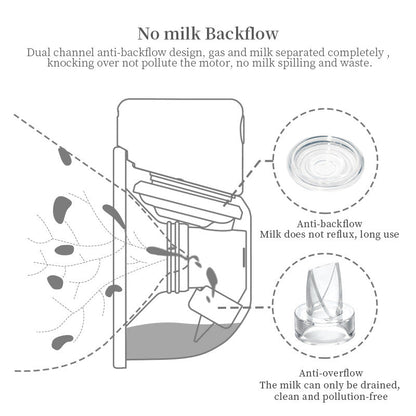 No milk Backflow

Dual channel anti-backflow design, gas and milk separated completely , knocking over not pollute the motor, no milk spilling and waste.

Anti-backflow
Milk does not reflux, long use

Anti-overflow
The milk can only be drained, clean and pollution-free