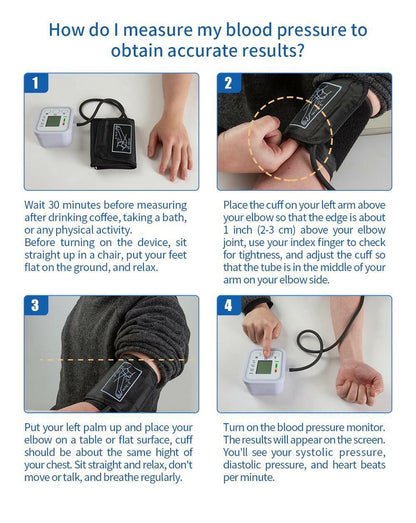 How do I measure my blood pressure to obtain accurate results?

1

Wait 30 minutes before measuring after drinking coffee, taking a bath, or any physical activity.
Before turning on the device, sit straight up in a chair, put your feet flat on the ground, and relax.

2

Place the cuff on your left arm above your elbow so that the edge is about 1 inch (2-3 cm) above your elbow joint, use your index finger to check for tightness, and adjust the cuff so that the tube is in the middle of your arm on your elbow side.

3

Put your left palm up and place your elbow on a table or flat surface, cuff should be about the same hight of your chest. Sit straight and relax, don't move or talk, and breathe regularly.

4

Turn on the blood pressure monitor. The results will appear on the screen. You'll see your systolic pressure, diastolic pressure, and heart beats per minute.