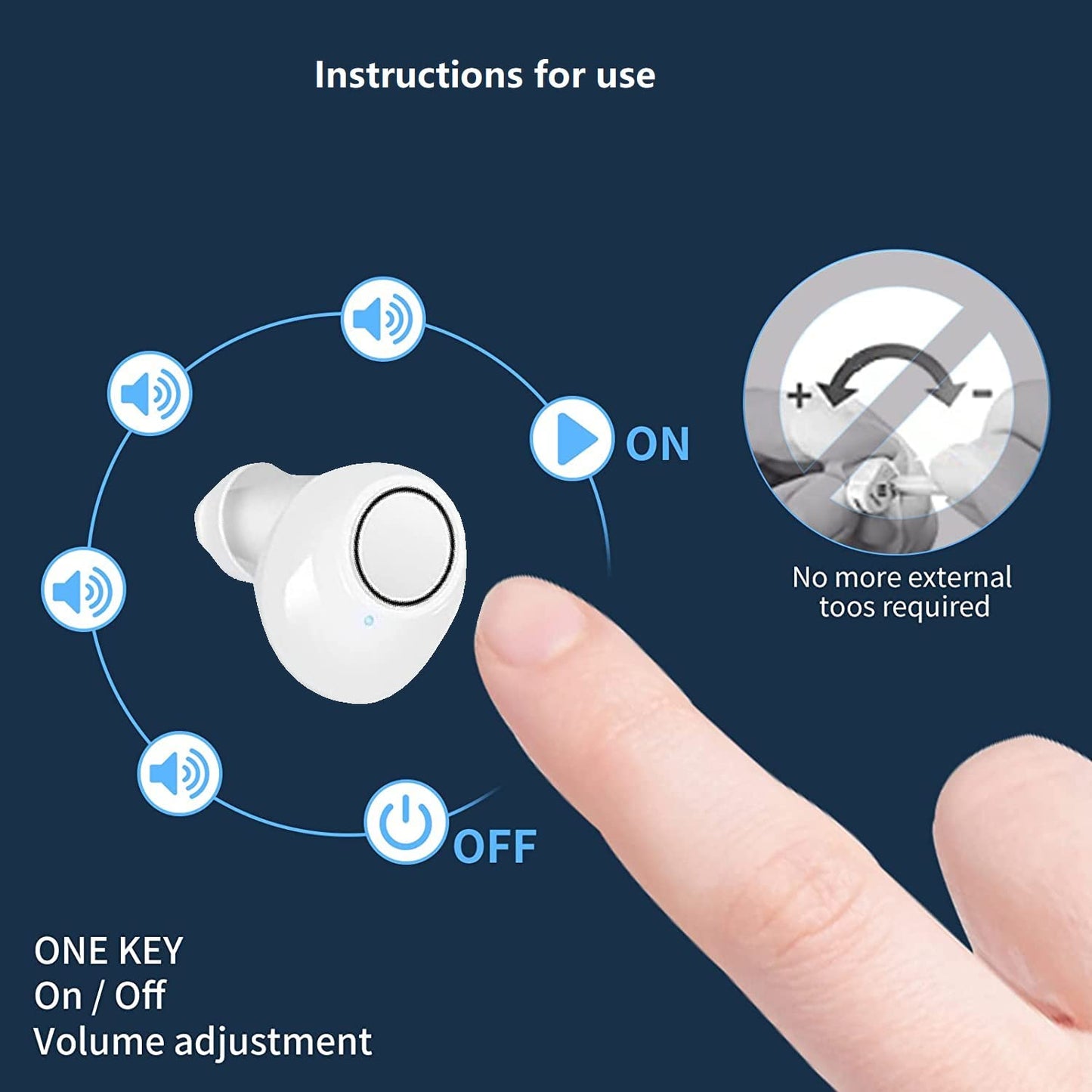 Instructions for use

ON

+

-

No more external toos required

OFF

ONE KEY
On / Off
Volume adjustment