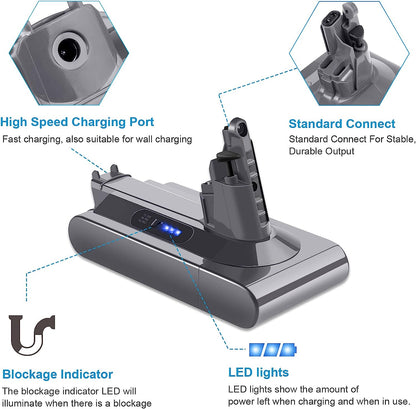 High Speed Charging Port
Fast charging, also suitable for wall charging

Standard Connect
Standard Connect For Stable, Durable Output

Blockage Indicator
The blockage indicator LED will illuminate when there is a blockage

LED lights
LED lights show the amount of power left when charging and when in use.