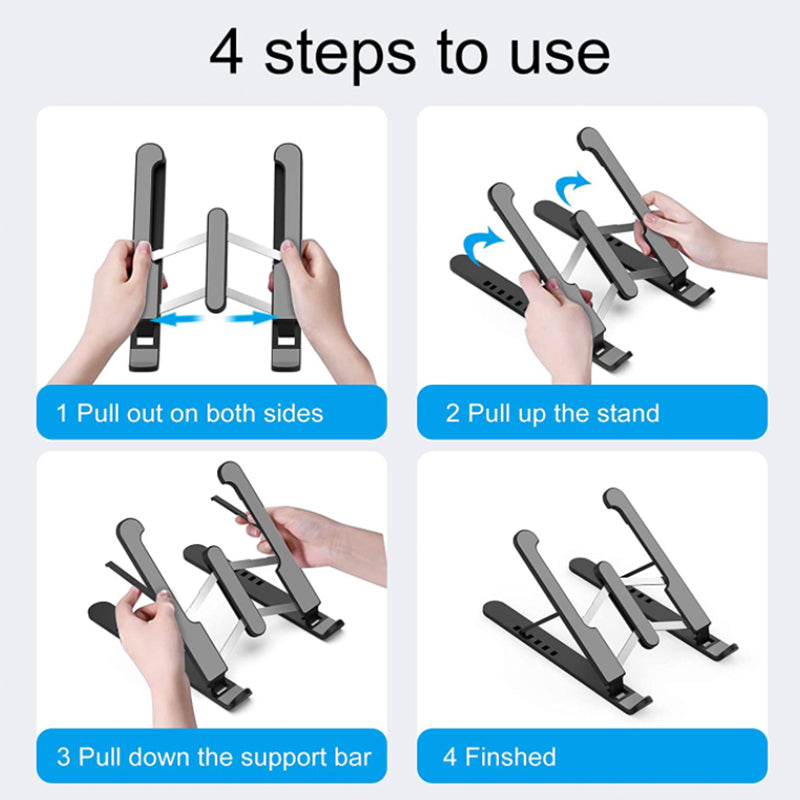 4 steps to use

1 Pull out on both sides

2 Pull up the stand

3 Pull down the support bar

4 Finshed