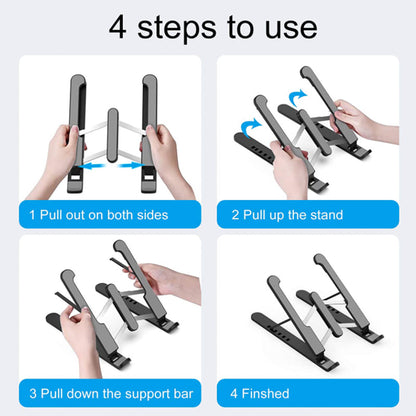 4 steps to use

1 Pull out on both sides

2 Pull up the stand

3 Pull down the support bar

4 Finshed