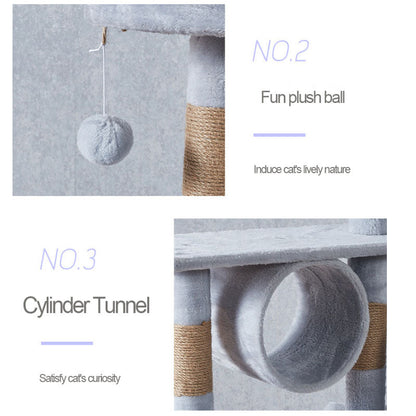 NO.2

Fun plush ball

Induce cat's lively nature

NO.3

Cylinder Tunnel

Satisfy cat's curiosity