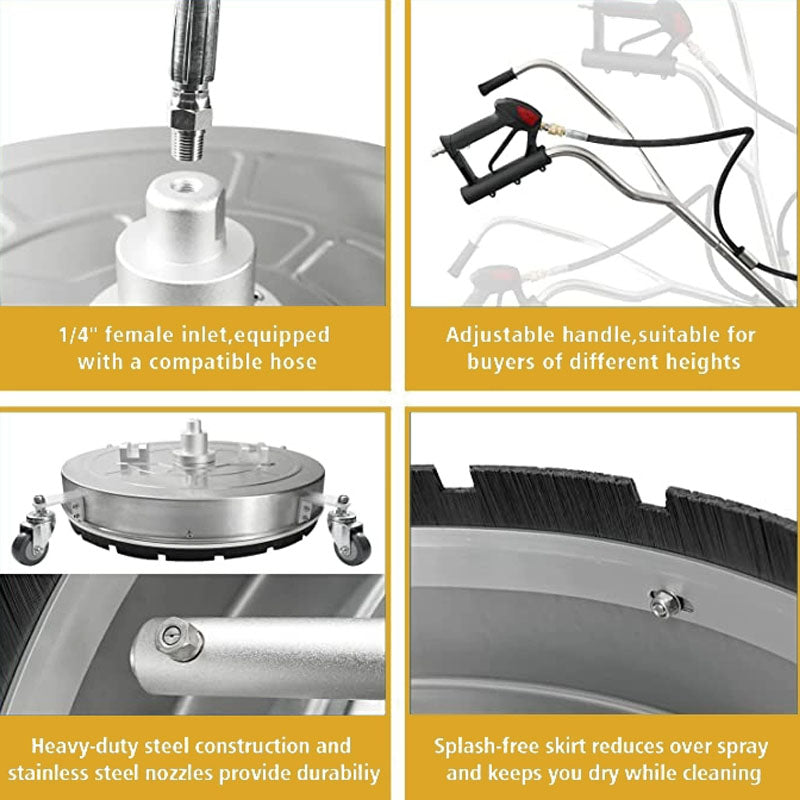 1/4" female inlet,equipped with a compatible hose

Adjustable handle,suitable for buyers of different heights

Heavy-duty steel construction and stainless steel nozzles provide durabiliy

Splash-free skirt reduces over spray and keeps you dry while cleaning