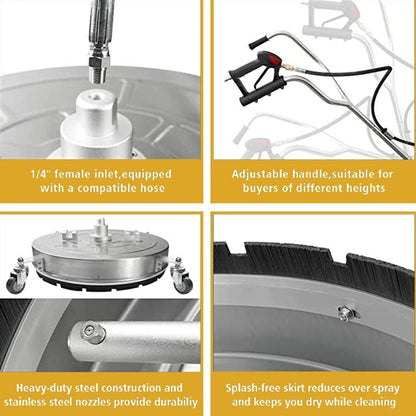 1/4" female inlet,equipped with a compatible hose

Adjustable handle,suitable for buyers of different heights

Heavy-duty steel construction and stainless steel nozzles provide durabiliy

Splash-free skirt reduces over spray and keeps you dry while cleaning