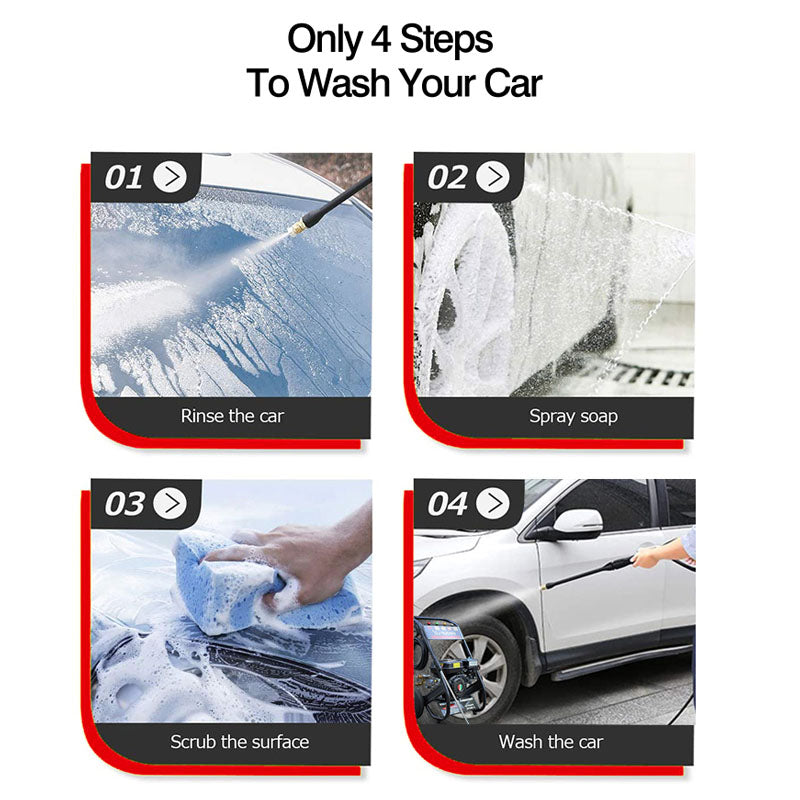 Only 4 Steps
To Wash Your Car

01

Rinse the car

02

Spray soap

03

Scrub the surface

04

Wash the car