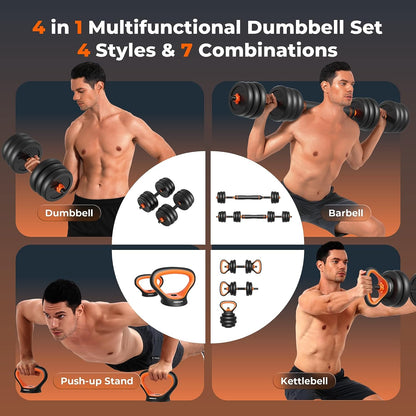 4 in 1 Multifunctional Dumbbell Set
4 Styles & 7 Combinations

Dumbbell

Barbell

Push-up Stand

Kettlebell