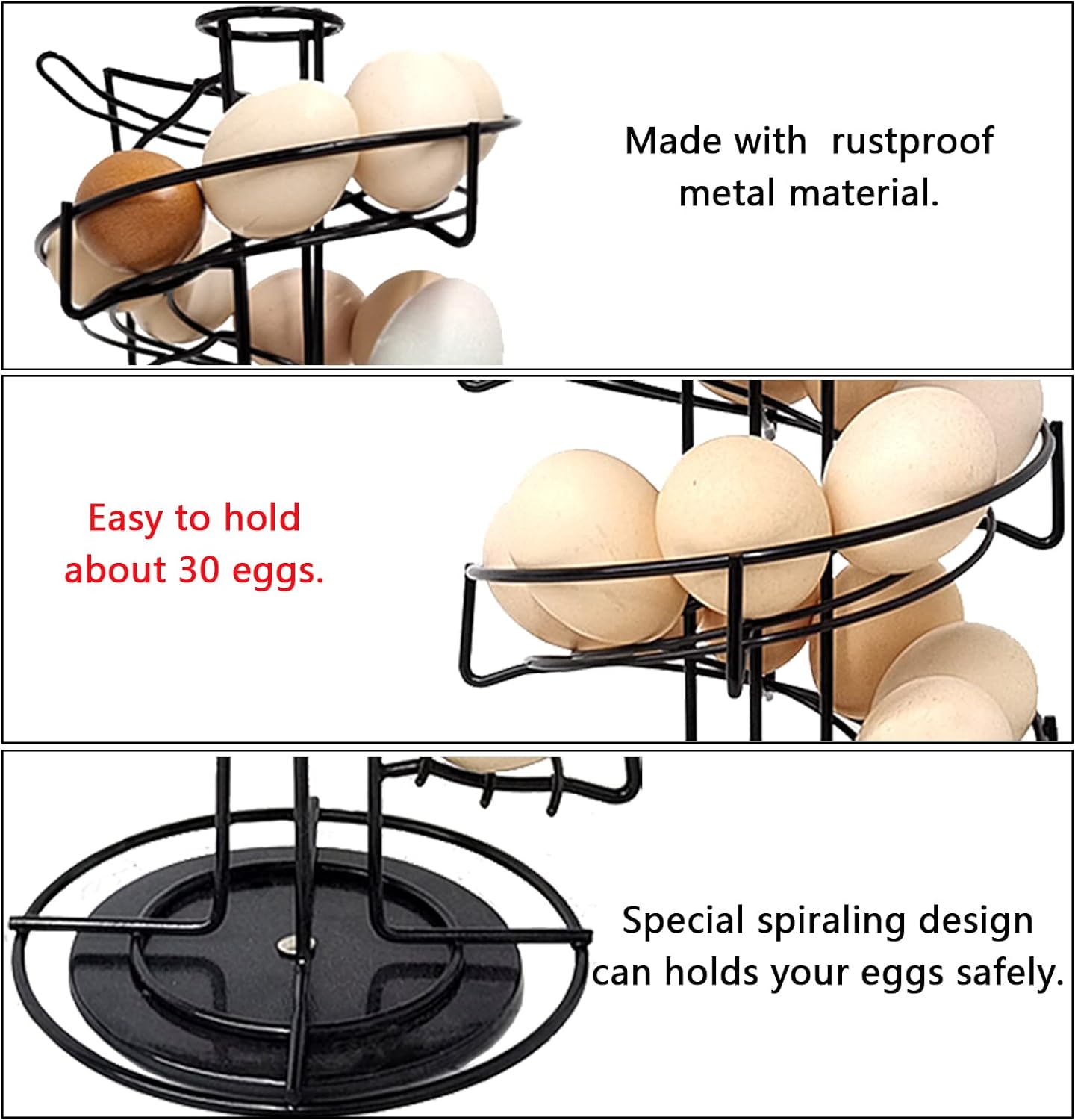 Made with rustproof metal material.

Easy to hold about 30 eggs.

Special spiraling design can holds your eggs safely.