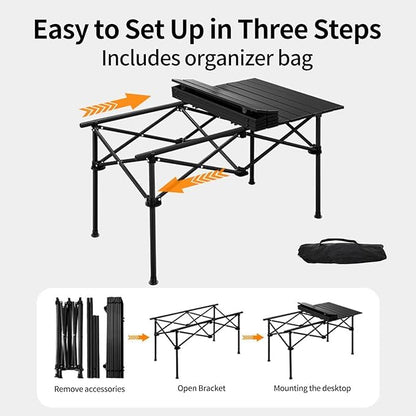 Easy to Set Up in Three Steps
Includes organizer bag

Remove accessories

Open Bracket

Mounting the desktop