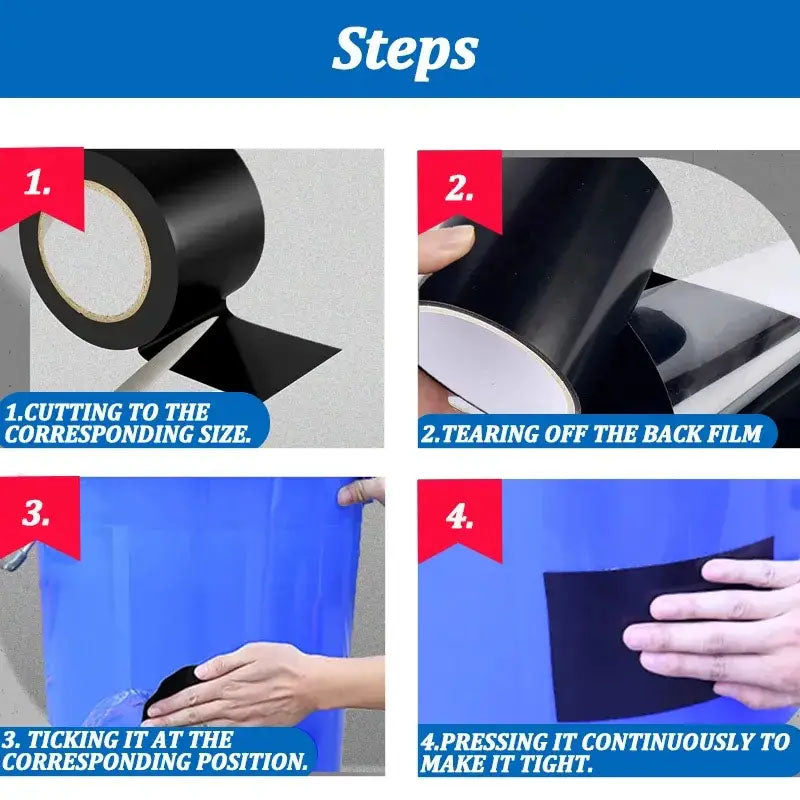 Steps

1.

1.CUTTING TO THE CORRESPONDING SIZE.

2.

2.TEARING OFF THE BACK FILM

3.

3. TICKING IT AT THE CORRESPONDING POSITION.

4.

4.PRESSING IT CONTINUOUSLY TO MAKE IT TIGHT.