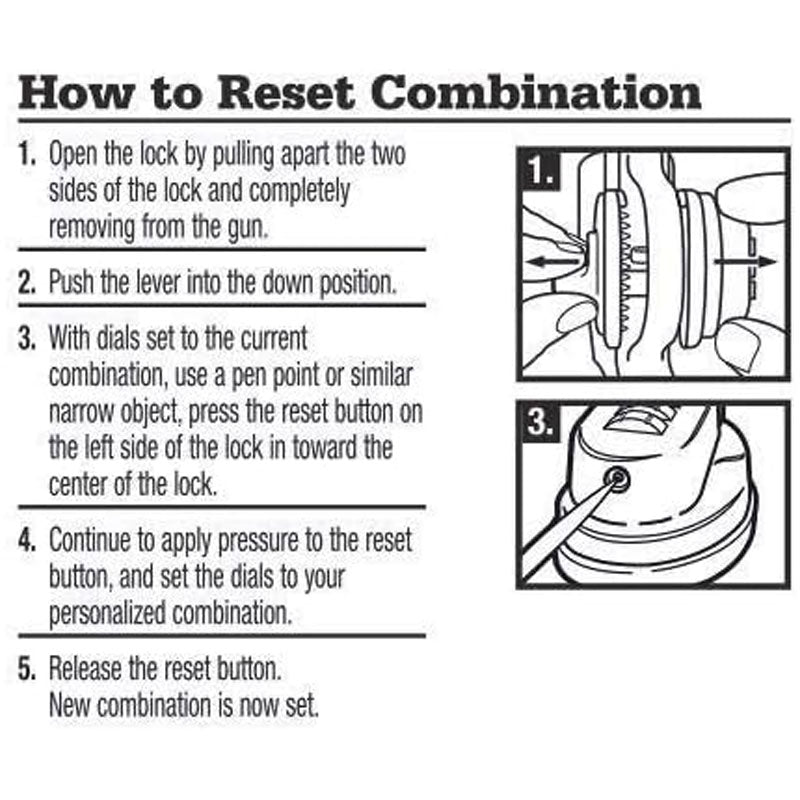 How to Reset Combination

1. Open the lock by pulling apart the two sides of the lock and completely removing from the gun.

2. Push the lever into the down position.

3. With dials set to the current combination, use a pen point or similar narrow object, press the reset button on the left side of the lock in toward the center of the lock.

4. Continue to apply pressure to the reset button, and set the dials to your personalized combination.

5. Release the reset button. New combination is now set.

1.

3.