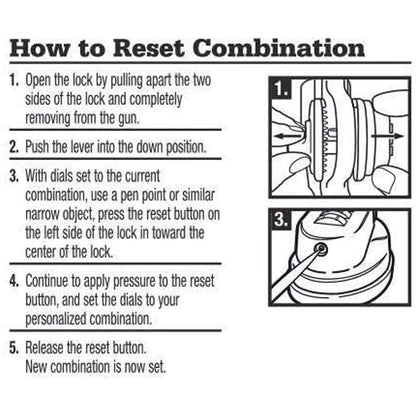 How to Reset Combination

1. Open the lock by pulling apart the two sides of the lock and completely removing from the gun.

2. Push the lever into the down position.

3. With dials set to the current combination, use a pen point or similar narrow object, press the reset button on the left side of the lock in toward the center of the lock.

4. Continue to apply pressure to the reset button, and set the dials to your personalized combination.

5. Release the reset button. New combination is now set.

1.

3.