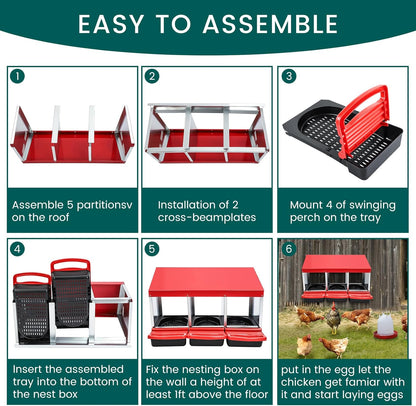 EASY TO ASSEMBLE

1

Assemble 5 partitionsv on the roof

2

Installation of 2 cross-beamplates

3

Mount 4 of swinging perch on the tray

4

Insert the assembled tray into the bottom of the nest box

5

Fix the nesting box on the wall a height of at least 1ft above the floor

6

put in the egg let the chicken get famiar with it and start laying eggs