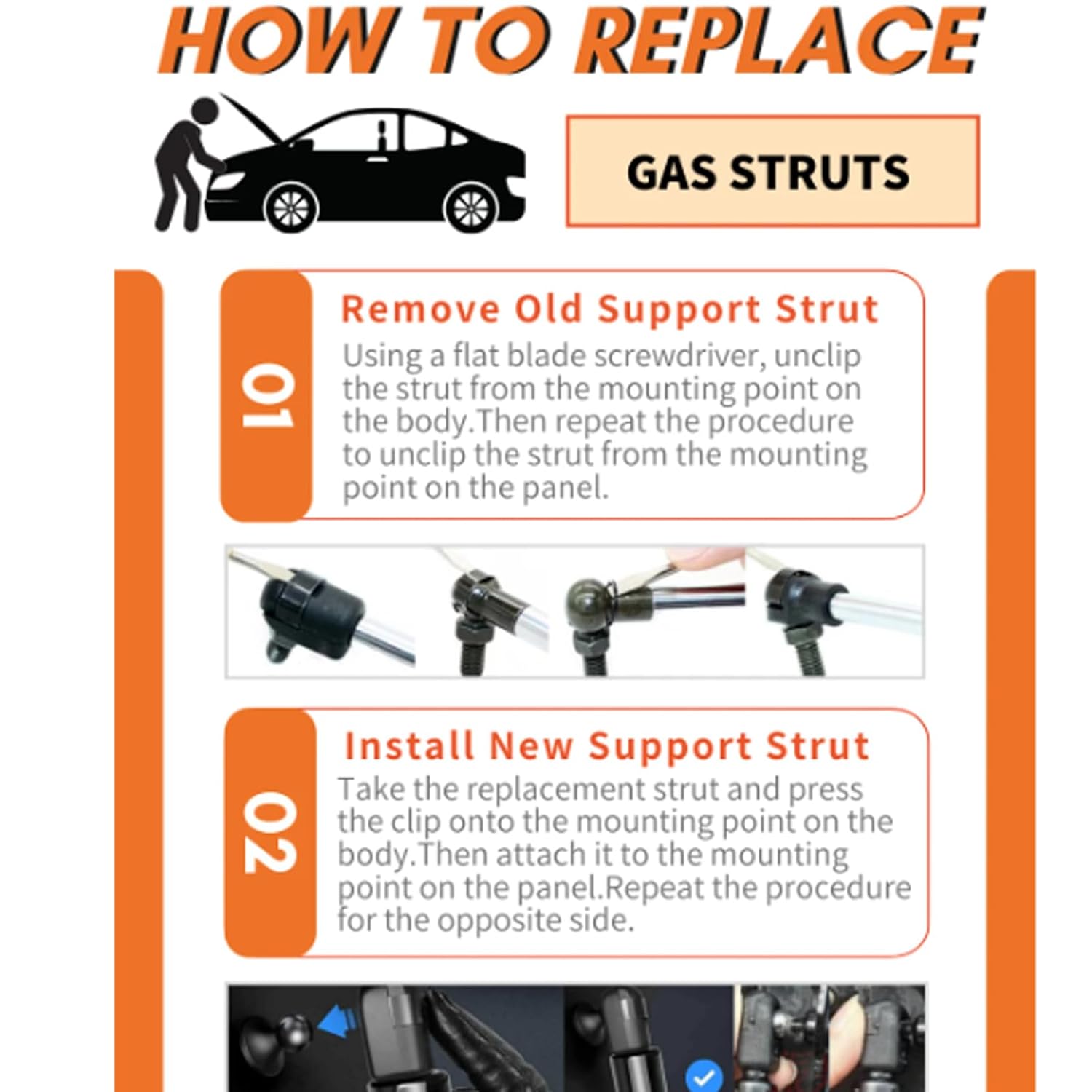 HOW TO REPLACE

GAS STRUTS

01

Remove Old Support Strut

Using a flat blade screwdriver, unclip the strut from the mounting point on the body.Then repeat the procedure to unclip the strut from the mounting point on the panel.

02

Install New Support Strut

Take the replacement strut and press the clip onto the mounting point on the body.Then attach it to the mounting point on the panel.Repeat the procedure for the opposite side.