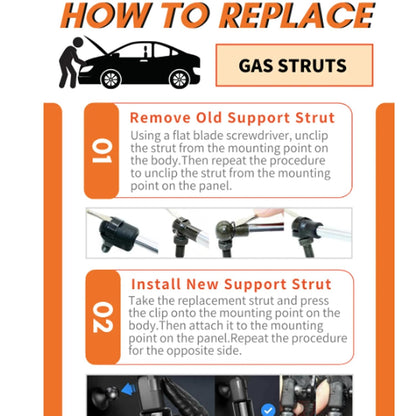 HOW TO REPLACE

GAS STRUTS

01

Remove Old Support Strut

Using a flat blade screwdriver, unclip the strut from the mounting point on the body.Then repeat the procedure to unclip the strut from the mounting point on the panel.

02

Install New Support Strut

Take the replacement strut and press the clip onto the mounting point on the body.Then attach it to the mounting point on the panel.Repeat the procedure for the opposite side.