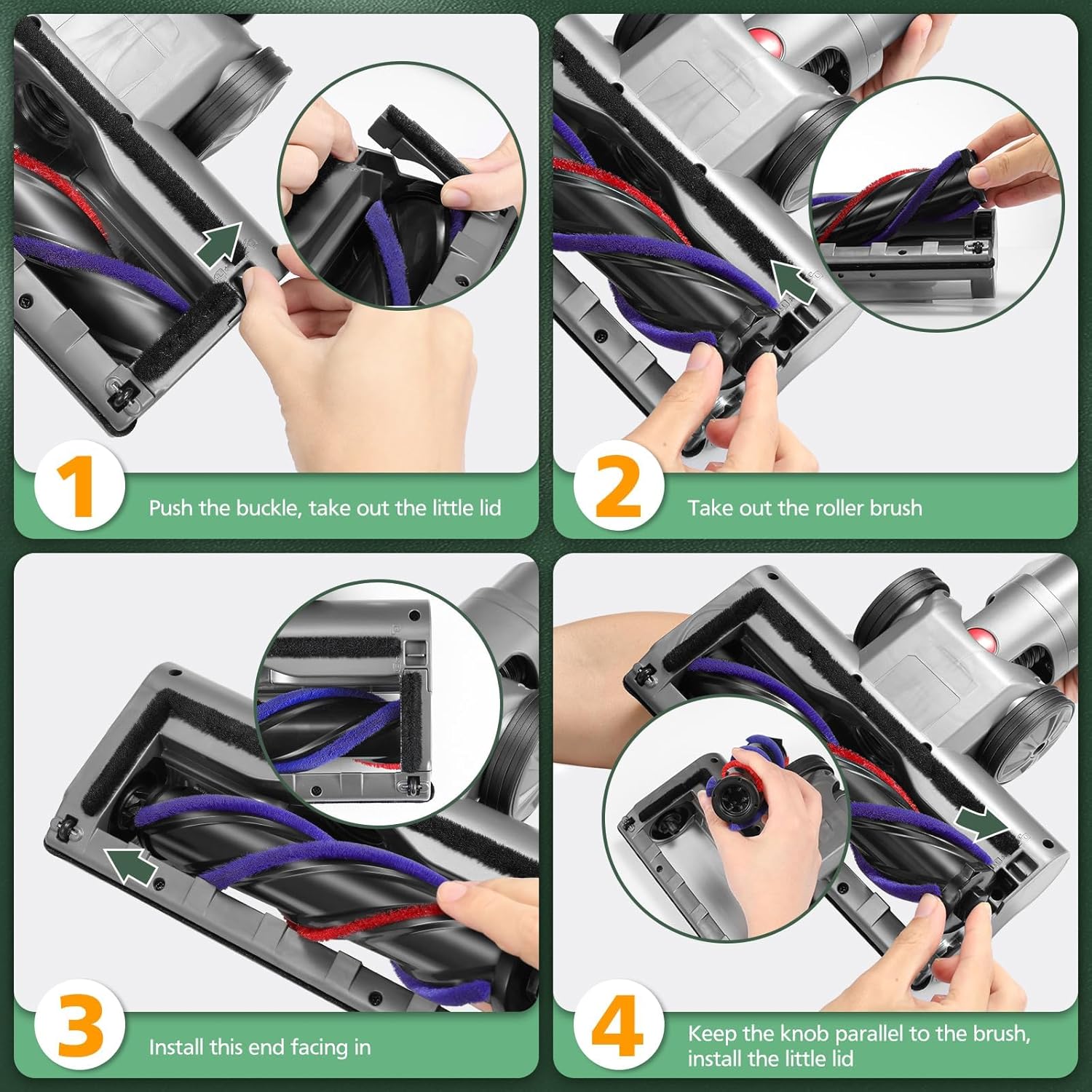 1
Push the buckle, take out the little lid

2
Take out the roller brush

3
Install this end facing in

4
Keep the knob parallel to the brush, install the little lid