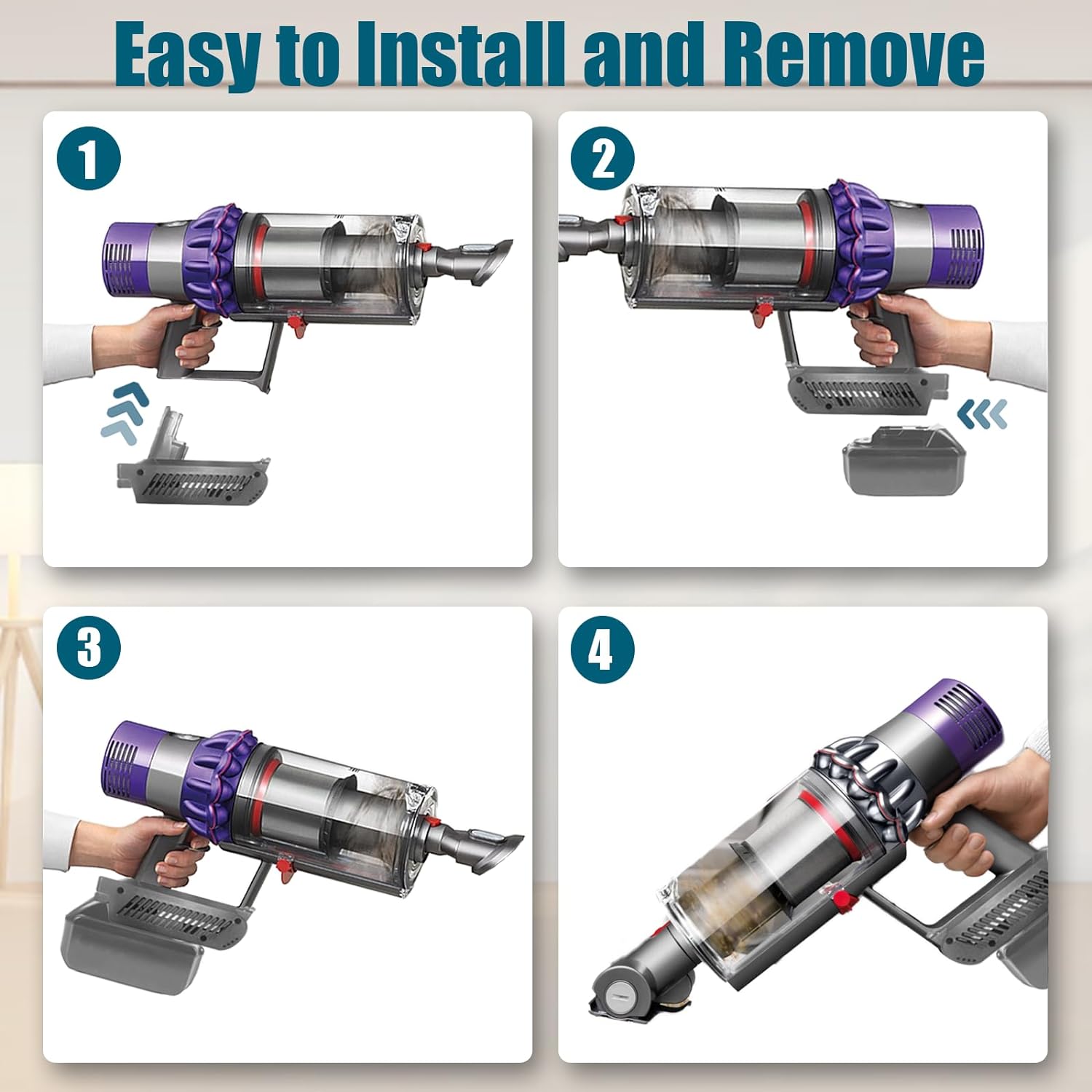 Easy to Install and Remove

1

2

3

4